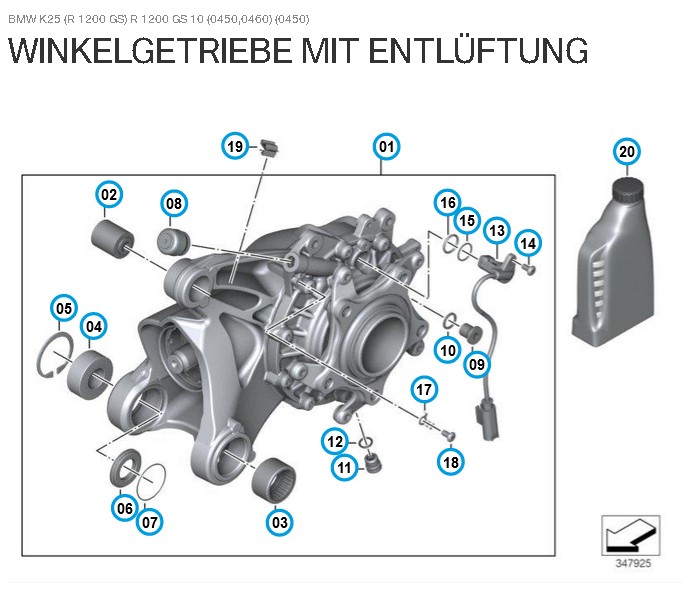 BMW K25 (R 1200 GS) R 1200 GS 10 (0450,0460) (0450)

WINKELGETRIEBE MIT ENTLÜFTUNG

19
01
20
02
08
16
15
13
14
05
04
10
09
17
12
11
18
06
07
03

347925