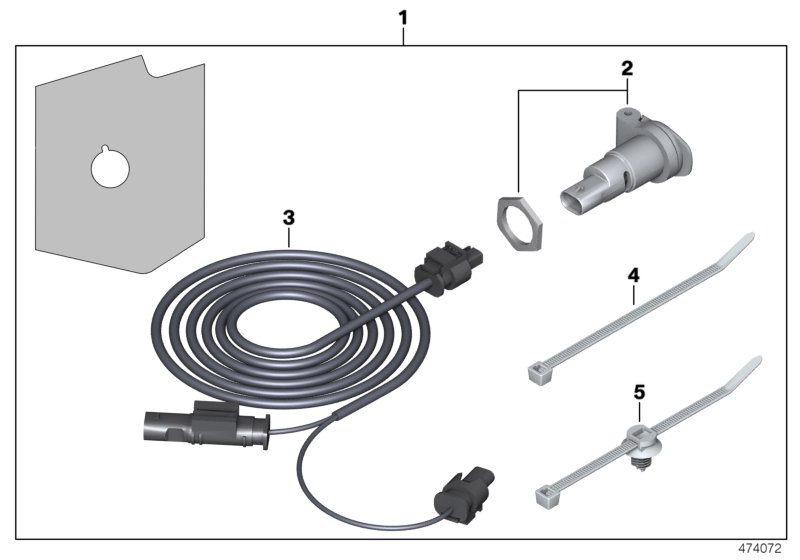 1

2

3

4

5

474072