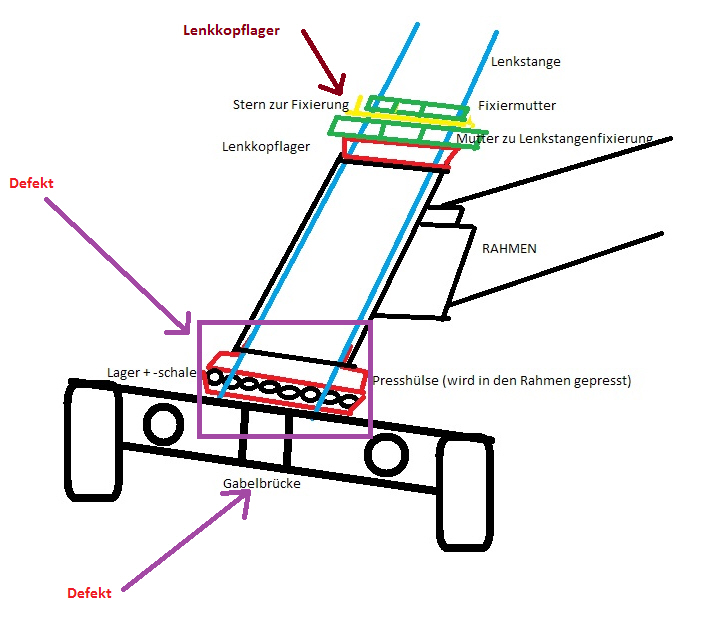 Lenkkopflager

Lenkstange

Stern zur Fixierung

Fixiermutter

Lenkkopflager

Mutter zu Lenkstangenfixierung

Defekt

RAHMEN

Lager + -schale

Presshülse (wird in den Rahmen gepresst)

Gabelbrücke

Defekt